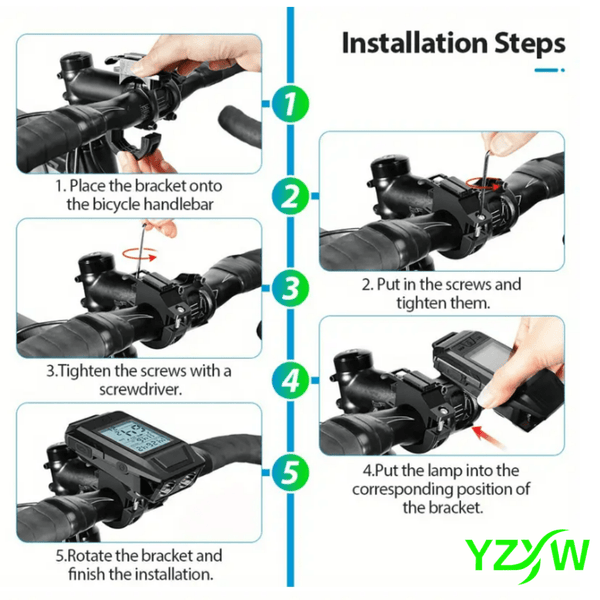 Installation Steps

1

1. Place the bracket onto the bicycle handlebar

2

2. Put in the screws and tighten them.

3

3.Tighten the screws with a screwdriver.

4

4.Put the lamp into the corresponding position of the bracket.

5

5.Rotate the bracket and finish the installation.

YZYW